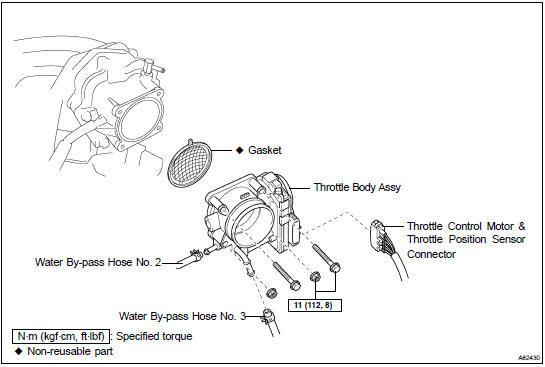 ◆ Gasket

Throttle Body Assy

Throttle Control Motor & Throttle Position Sensor Connector

Water By-pass Hose No. 2

11 (112, 8)

Water By-pass Hose No. 3

N·m (kgf·cm, ft·lbf) : Specified torque

◆ Non-reusable part

A82430