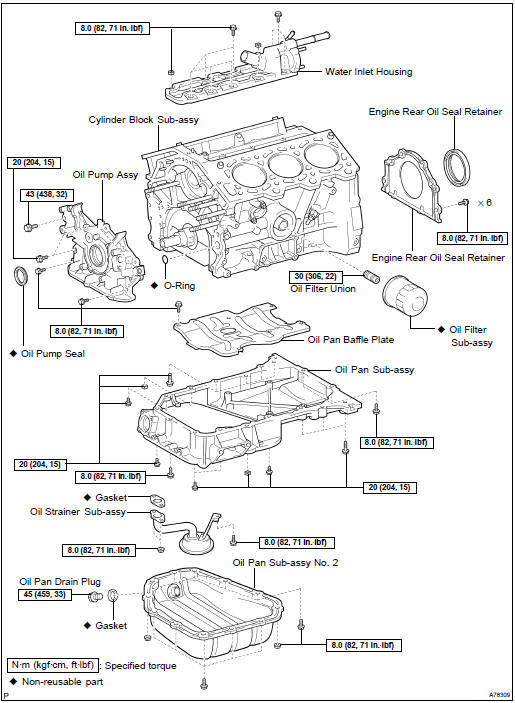 8.0 (82, 71 in.·lbf)

Water Inlet Housing

Cylinder Block Sub-assy

Engine Rear Oil Seal Retainer

20 (204, 15)

Oil Pump Assy

43 (438, 32)

× 6

8.0 (82, 71 in.·lbf)

Engine Rear Oil Seal Retainer

◆ O-Ring

30 (306, 22)

Oil Filter Union

8.0 (82, 71 in.·lbf)

◆ Oil Filter Sub-assy

Oil Pan Baffle Plate

◆ Oil Pump Seal

Oil Pan Sub-assy

8.0 (82, 71 in.·lbf)

20 (204, 15)

8.0 (82, 71 in.·lbf)

20 (204, 15)

◆ Gasket

Oil Strainer Sub-assy

8.0 (82, 71 in.·lbf)

8.0 (82, 71 in.·lbf)

Oil Pan Sub-assy No. 2

Oil Pan Drain Plug

45 (459, 33)

◆ Gasket

8.0 (82, 71 in.·lbf)

N·m (kgf·cm, ft·lbf) : Specified torque

◆ Non-reusable part

P

A78309